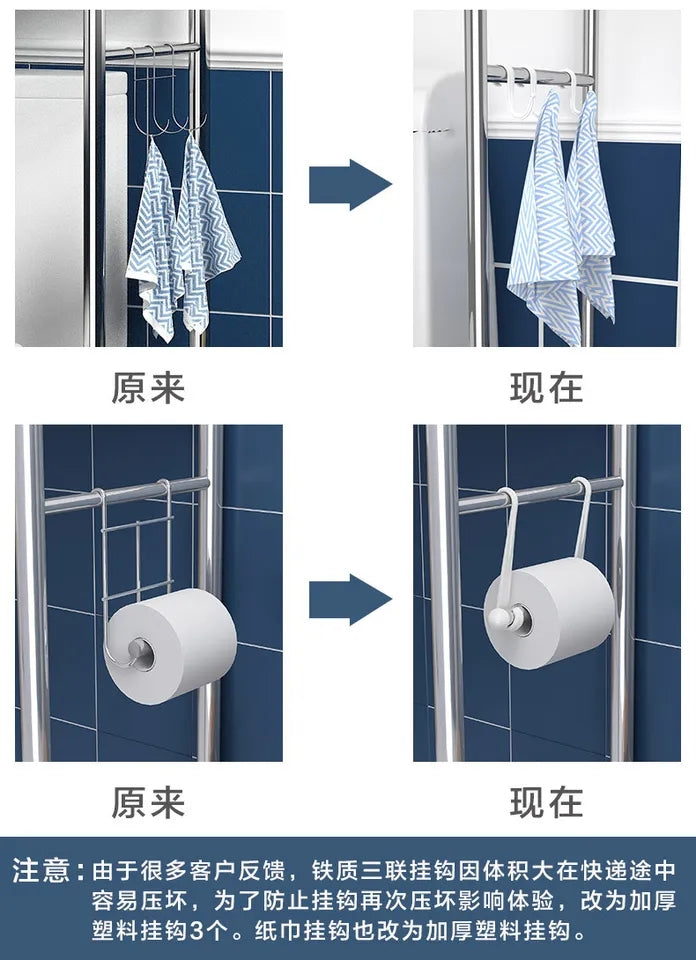 原来

现在

原来

现在

注意：由于很多客户反馈，铁质三联挂钩因体积大在快递途中容易压坏，为了防止挂钩再次压坏影响体验，改为加厚塑料挂钩3个。纸巾挂钩也改为加厚塑料挂钩。